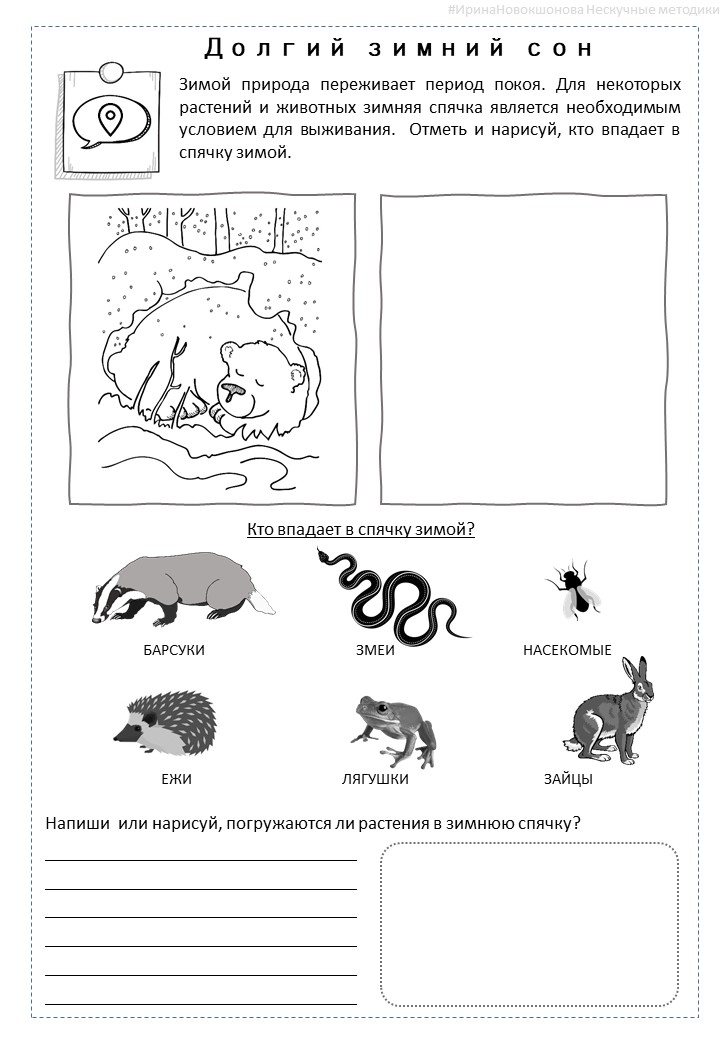 #ИринаНовокшонова Нескучные методики

Долгий зимний сон

Зимой природа переживает период покоя. Для некоторых растений и животных зимняя спячка является необходимым условием для выживания. Отметь и нарисуй, кто впадает в спячку зимой.

Кто впадает в спячку зимой?

БАРСУКИ

ЗМЕИ

НАСЕКОМЫЕ

ЕЖИ

ЛЯГУШКИ

ЗАЙЦЫ

Напиши или нарисуй, погружаются ли растения в зимнюю спячку?